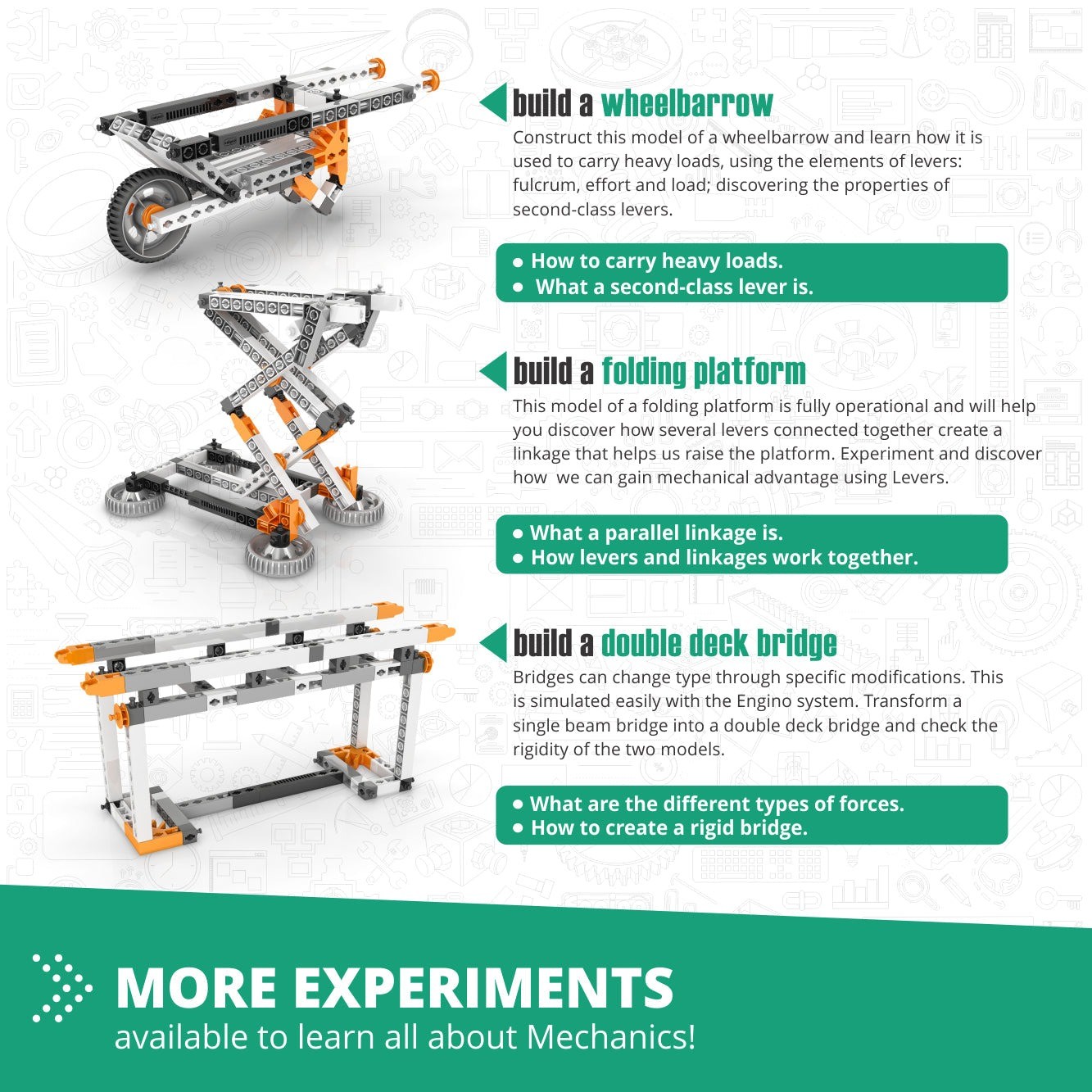 build a wheelbarrow

Construct this model of a wheelbarrow and learn how it is used to carry heavy loads, using the elements of levers: fulcrum, effort and load; discovering the properties of second-class levers.

• How to carry heavy loads.
• What a second-class lever is.

build a folding platform

This model of a folding platform is fully operational and will help you discover how several levers connected together create a linkage that helps us raise the platform. Experiment and discover how we can gain mechanical advantage using Levers.

• What a parallel linkage is.
• How levers and linkages work together.

build a double deck bridge

Bridges can change type through specific modifications. This is simulated easily with the Engino system. Transform a single beam bridge into a double deck bridge and check the rigidity of the two models.

• What are the different types of forces.
• How to create a rigid bridge.

MORE EXPERIMENTS
available to learn all about Mechanics!